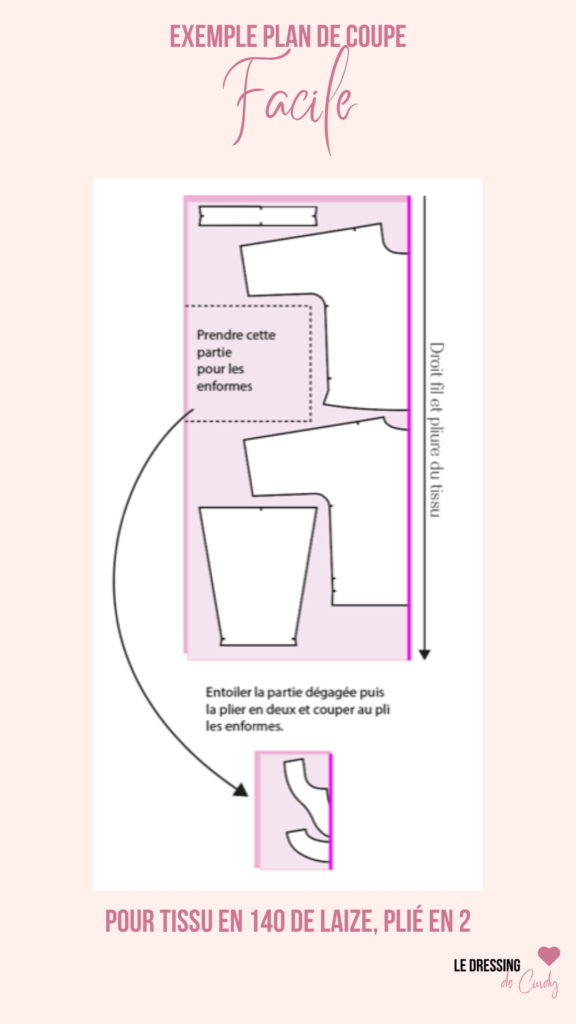 EXEMPLE PLAN DE COUPE
Facile

Prendre cette partie pour les enformes

Droit fil et pliure du tissu

Entoiler la partie dégagée puis la plier en deux et couper au pli les enformes.

POUR TISSU EN 140 DE LAIZE, PLIÉ EN 2

LE DRESSING de Cindy